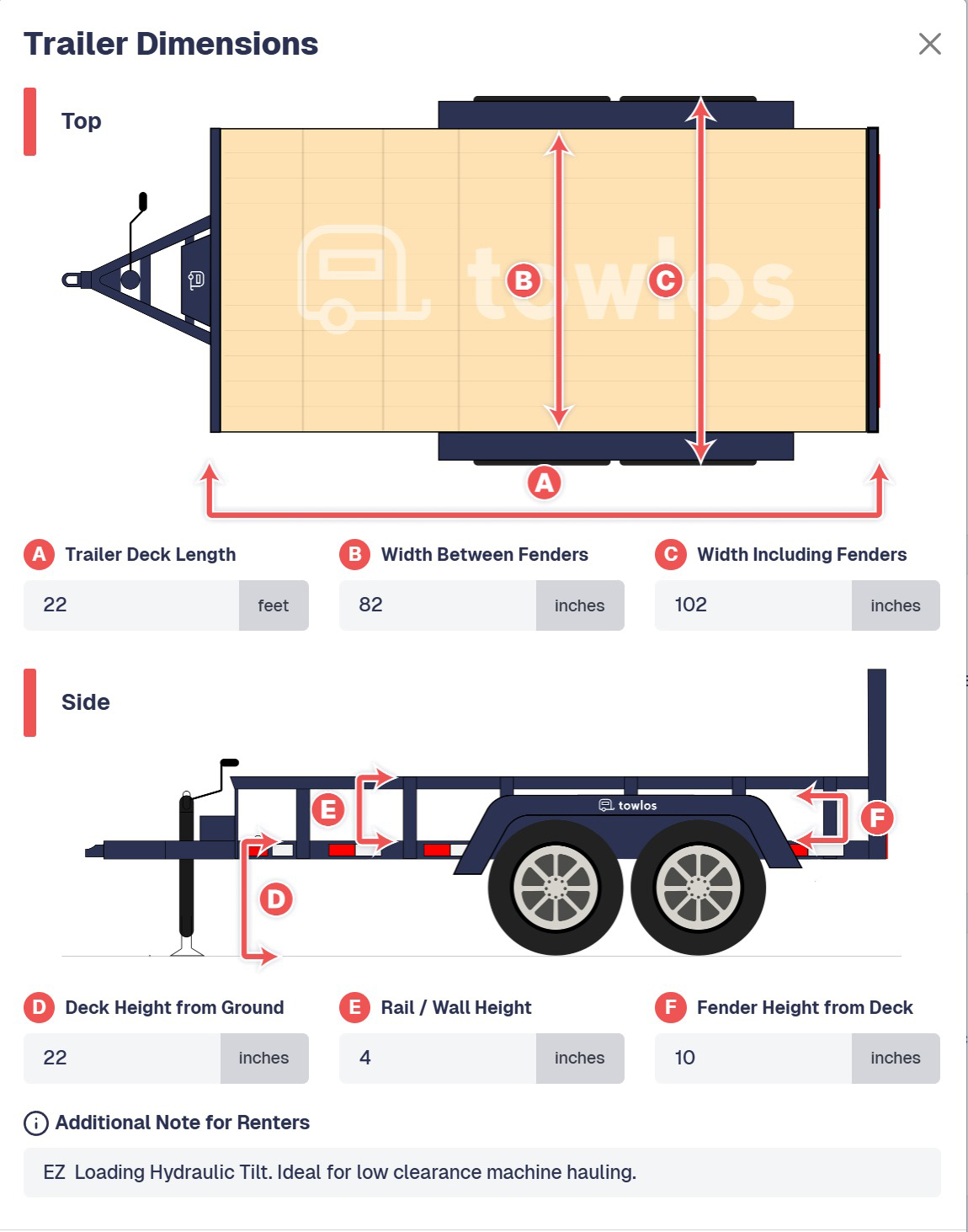 Trailer Dimensions

Top

towlos

B C

A

A Trailer Deck Length
22 feet

B Width Between Fenders
82 inches

C Width Including Fenders
102 inches

Side

towlos

E

F

D

D Deck Height from Ground
22 inches

E Rail / Wall Height
4 inches

F Fender Height from Deck
10 inches

Additional Note for Renters

EZ Loading Hydraulic Tilt. Ideal for low clearance machine hauling.